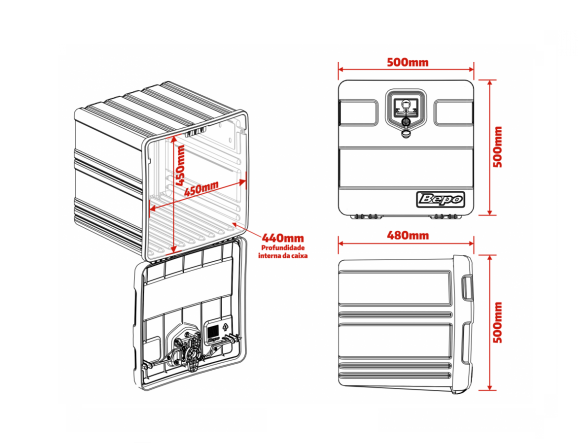 450mm
450mm
440mm
Profundidade interna da caixa
500mm
500mm
Bepo
480mm
500mm